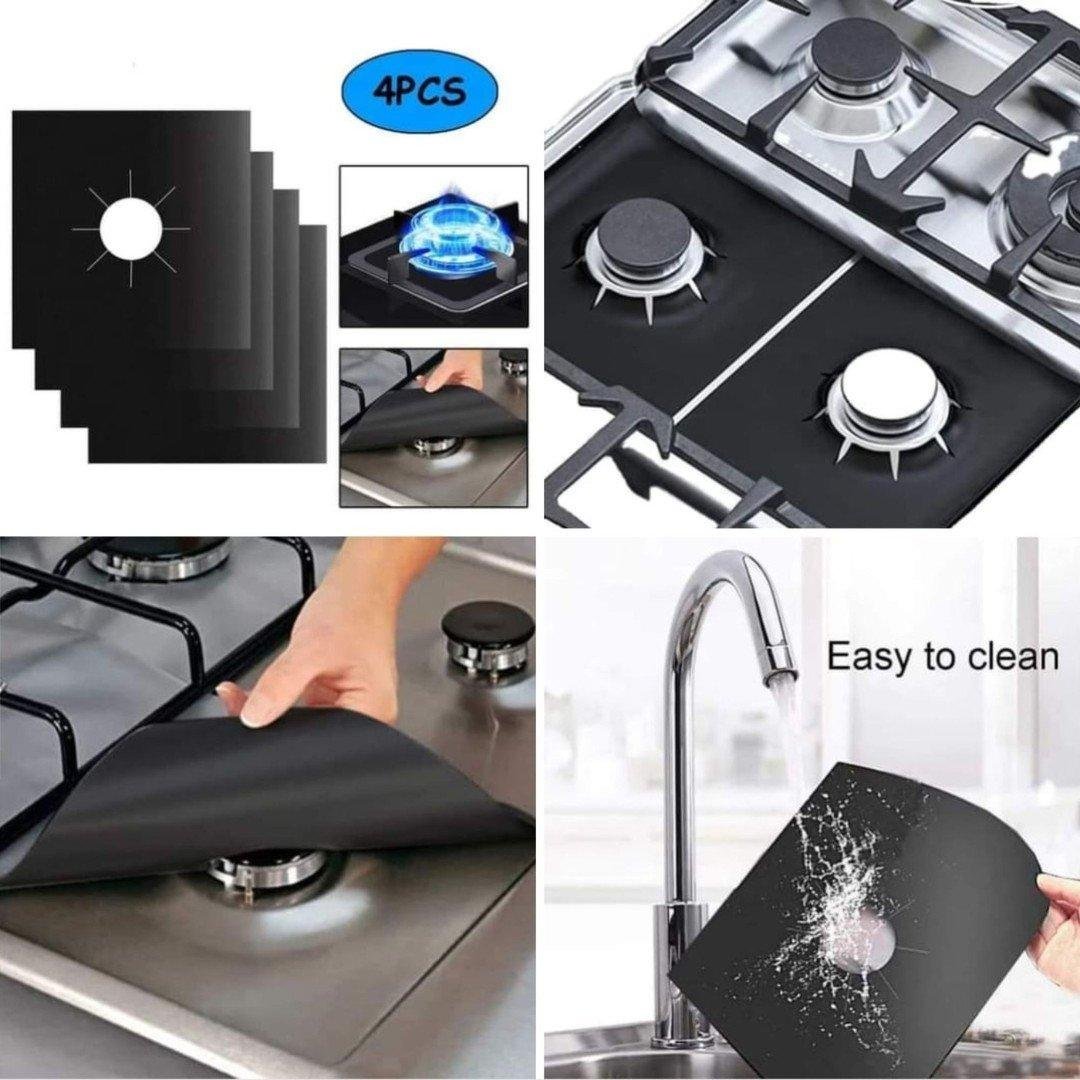 4PCS

Easy to clean