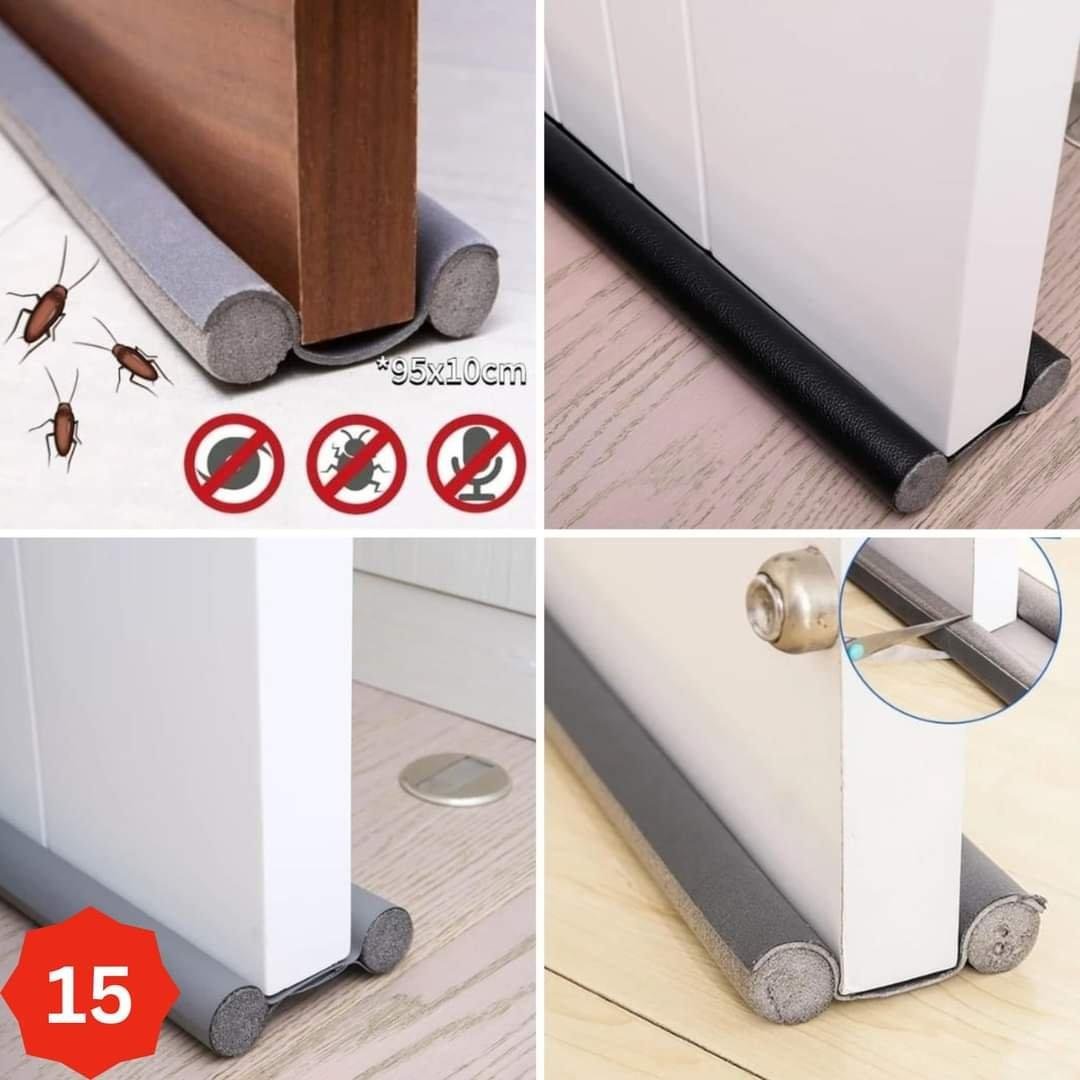 *95x10cm

15